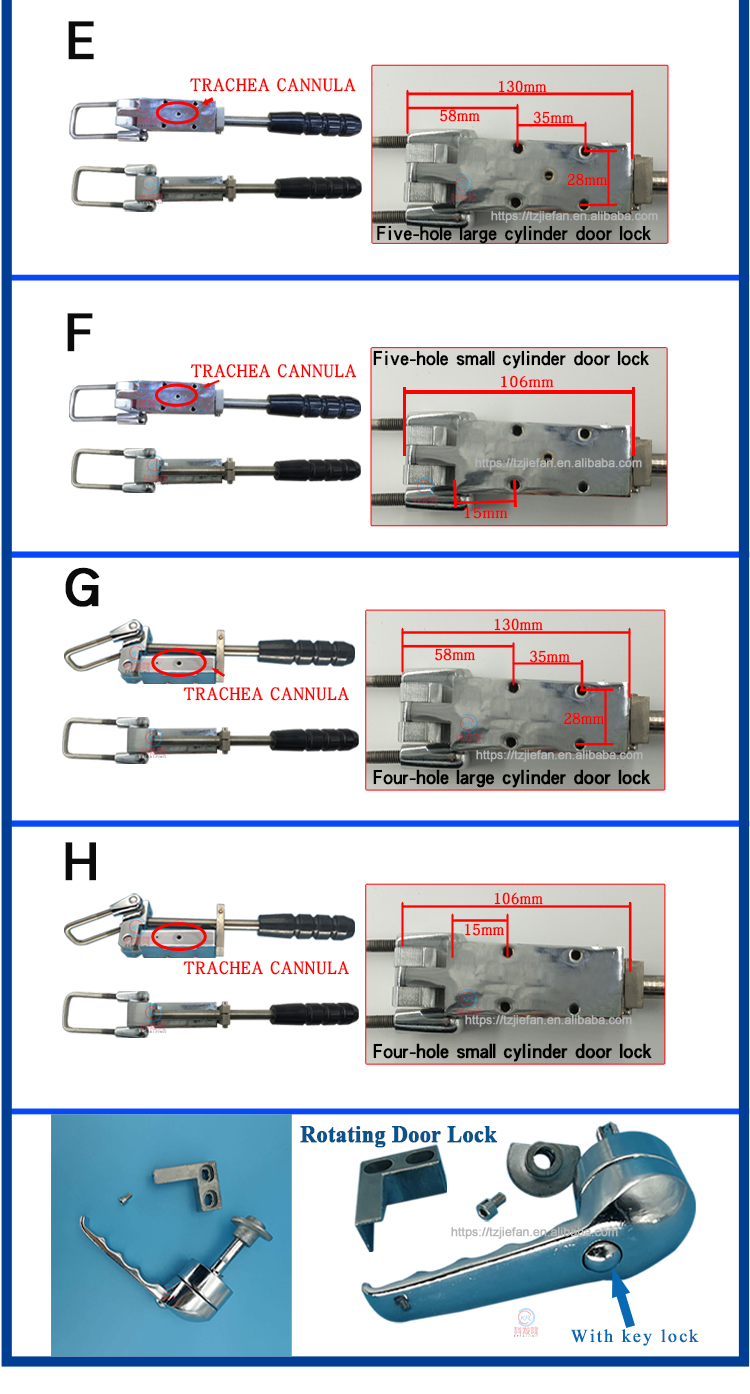 E

TRACHEA CANNULA

130mm
58mm
35mm
28mm
https://tzjiefan.en.alibaba.com
Five-hole large cylinder door lock

F

TRACHEA CANNULA

Five-hole small cylinder door lock
106mm
https://tzjiefan.en.alibaba.com
15mm

G

TRACHEA CANNULA

130mm
58mm
35mm
28mm
https://tzjiefan.en.alibaba.com
Four-hole large cylinder door lock

H

TRACHEA CANNULA

106mm
15mm
https://tzjiefan.en.alibaba.com
Four-hole small cylinder door lock

Rotating Door Lock
https://tzjiefan.en.alibaba.com
With key lock