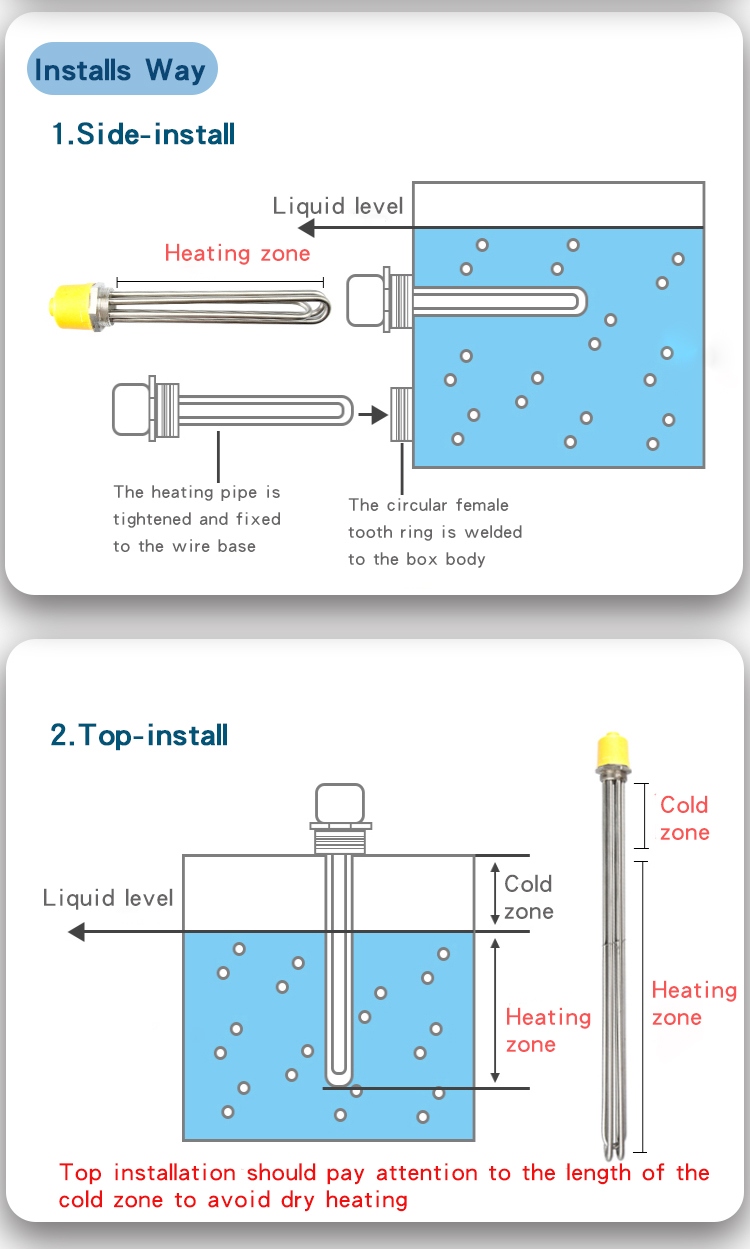 Installs Way

1.Side-install

Liquid level

Heating zone

The heating pipe is tightened and fixed to the wire base

The circular female tooth ring is welded to the box body

2.Top-install

Liquid level

Cold zone

Heating zone

Cold zone

Heating zone

Top installation should pay attention to the length of the cold zone to avoid dry heating