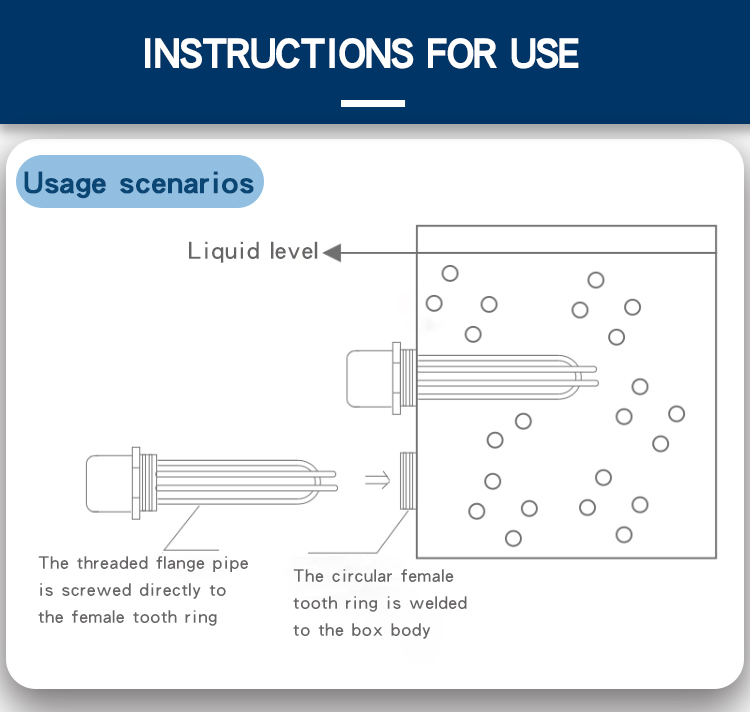 INSTRUCTIONS FOR USE

Usage scenarios

Liquid level

The threaded flange pipe is screwed directly to the female tooth ring

The circular female tooth ring is welded to the box body