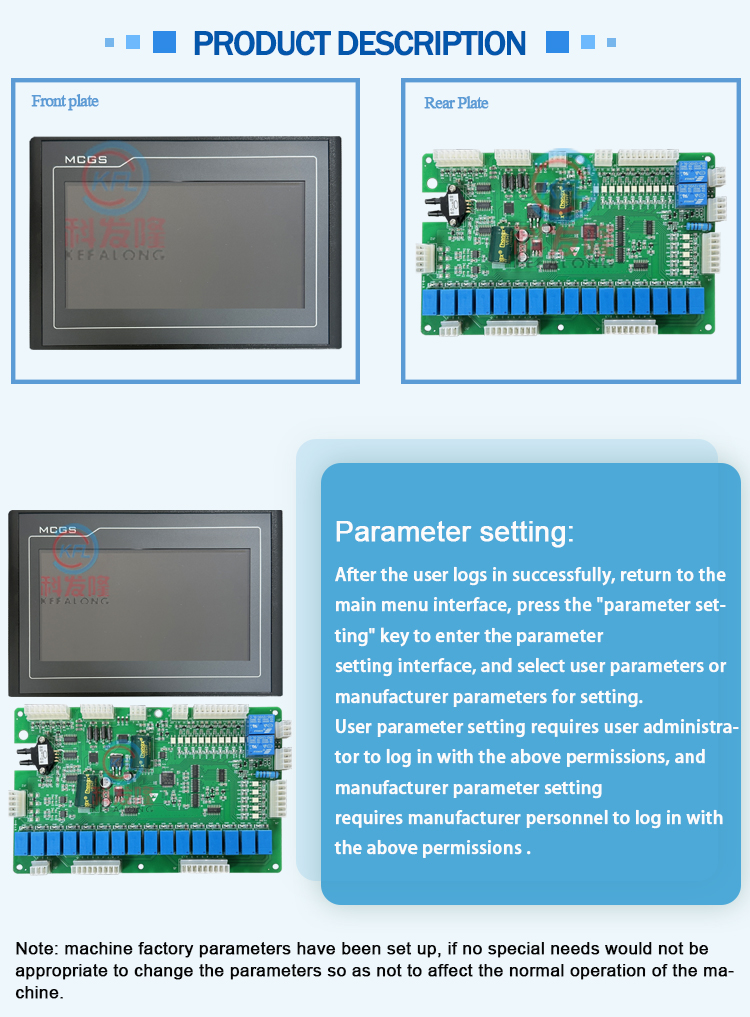 PRODUCT DESCRIPTION

Front plate

MCGS

科发隆
KEFALONG

Rear Plate

MCGS

科发隆
KEFALONG

Parameter setting:

After the user logs in successfully, return to the main menu interface, press the "parameter setting" key to enter the parameter
setting interface, and select user parameters or manufacturer parameters for setting.
User parameter setting requires user administrator to log in with the above permissions, and manufacturer parameter setting
requires manufacturer personnel to log in with the above permissions .

Note: machine factory parameters have been set up, if no special needs would not be appropriate to change the parameters so as not to affect the normal operation of the machine.